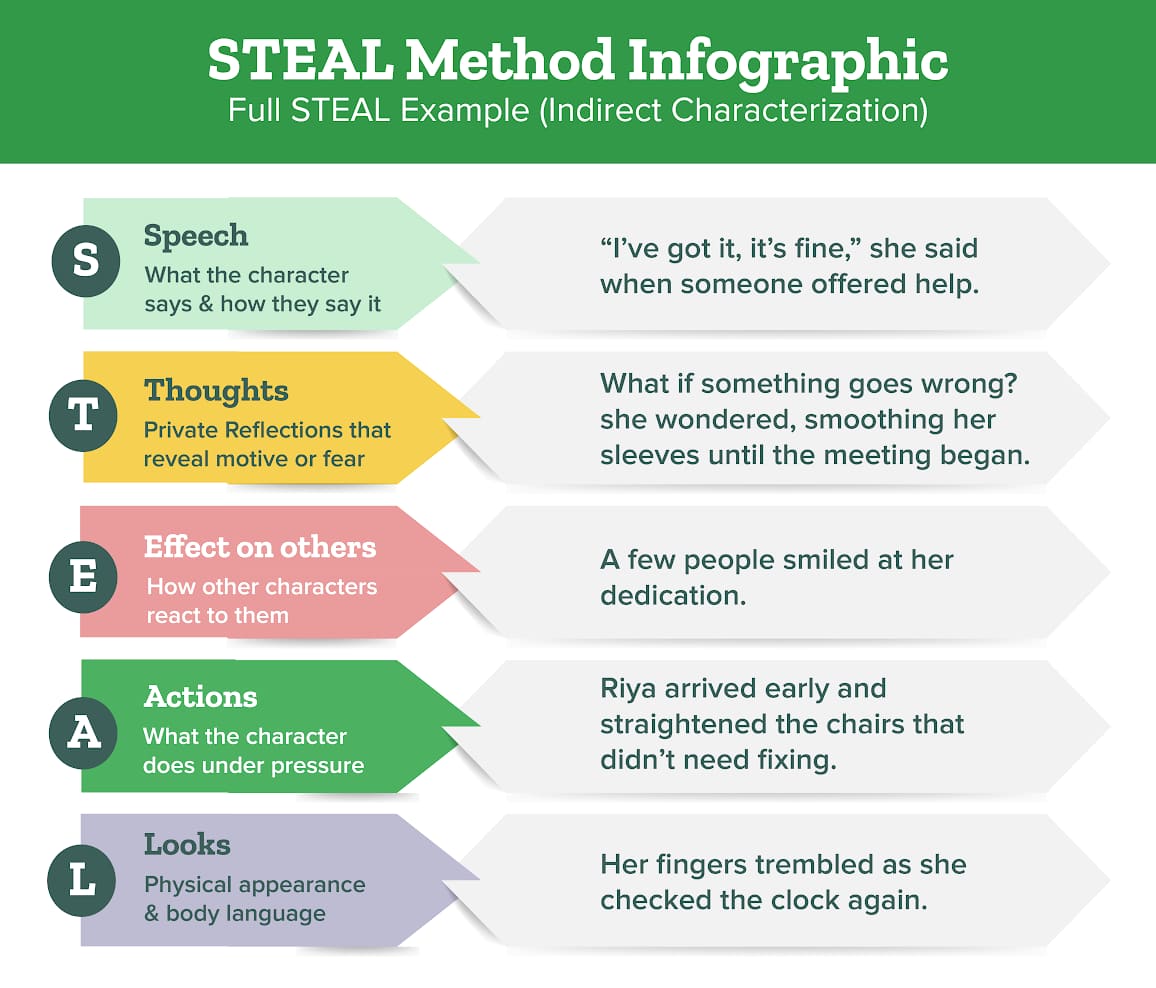 STEAL Method Infographic

Full STEAL Example (Indirect Characterization)

S

Speech

What the character says & how they say it

“I’ve got it, it’s fine,” she said when someone offered help.

T

Thoughts

Private Reflections that reveal motive or fear

What if something goes wrong? she wondered, smoothing her sleeves until the meeting began.

E

Effect on others

How other characters react to them

A few people smiled at her dedication.

A

Actions

What the character does under pressure

Riya arrived early and straightened the chairs that didn’t need fixing.

L

Looks

Physical appearance & body language

Her fingers trembled as she checked the clock again.